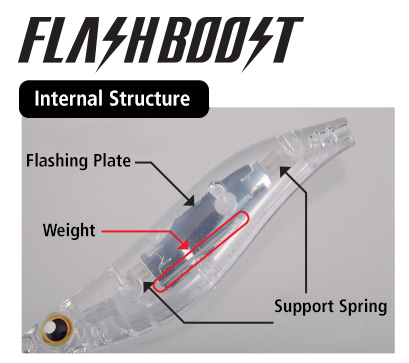 FLASHBOOST

Internal Structure

Flashing Plate

Weight

Support Spring