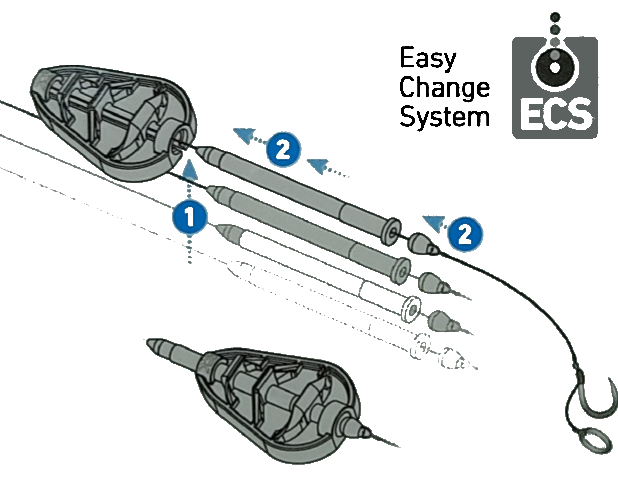 Easy Change System

ECS

2

1

2